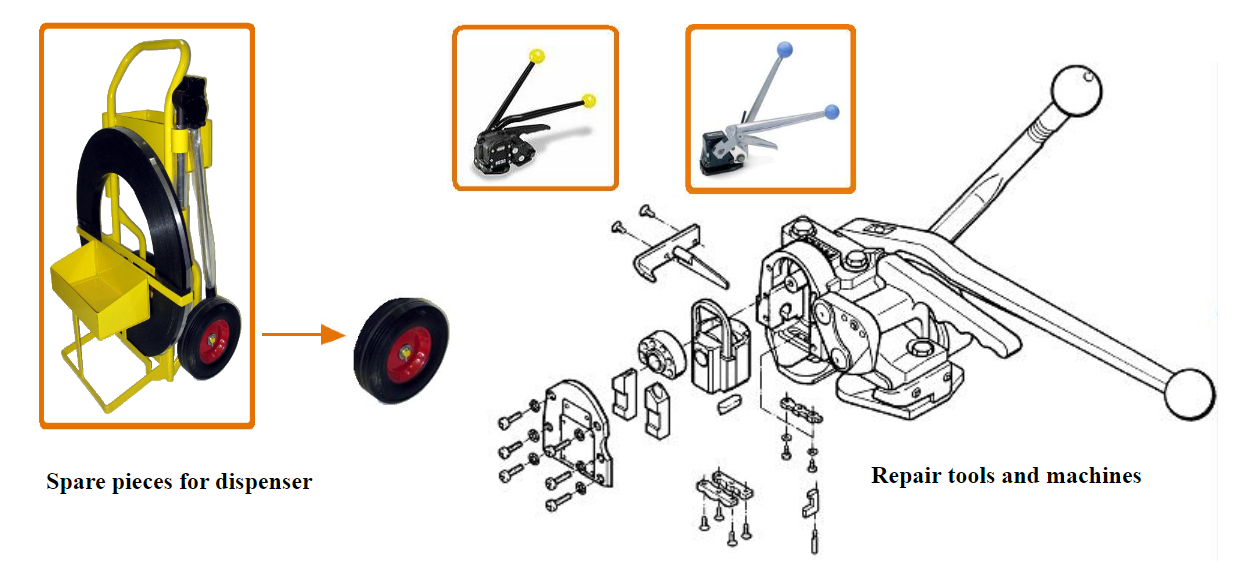 Spare pieces for dispenser

Repair tools and machines